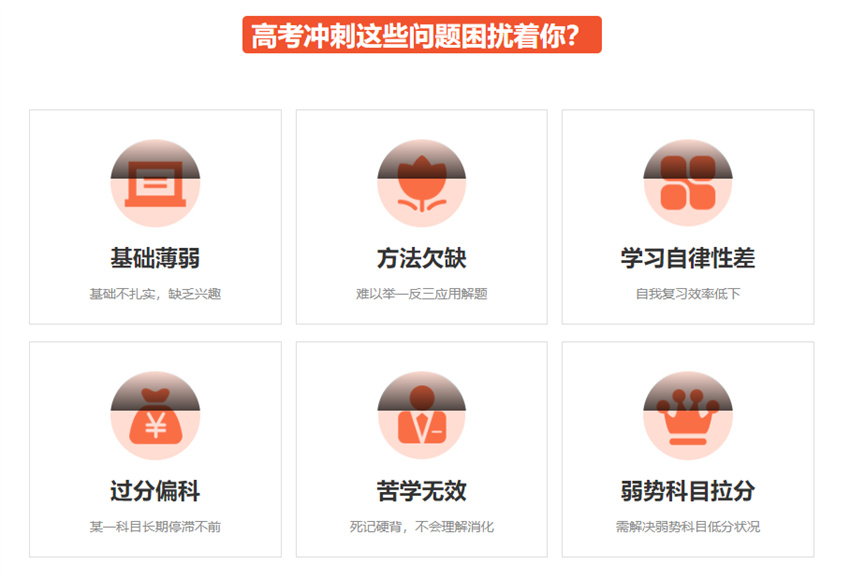 高考冲刺这些问题困扰着你？

基础薄弱
基础不扎实，缺乏兴趣

方法欠缺
难以举一反三应用解题

学习自律性差
自我复习效率低下

过分偏科
某一科目长期停滞不前

苦学无效
死记硬背，不会理解消化

弱势科目拉分
需解决弱势科目低分状况