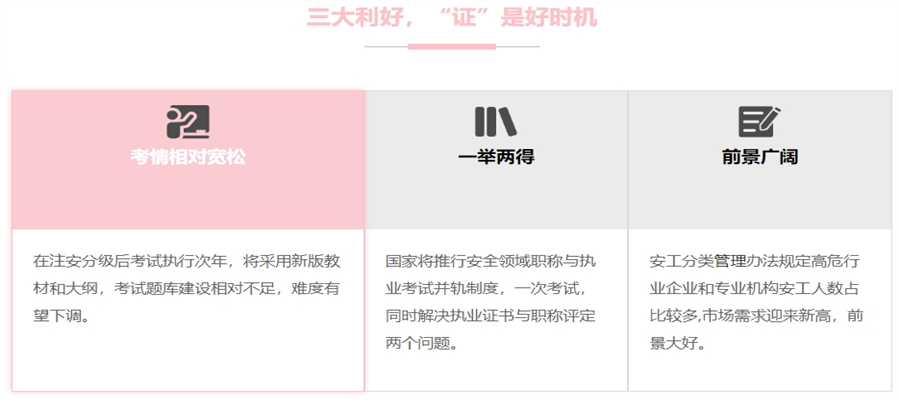 三大利好，“证”是好时机

考情相对宽松

在注安分级后考试执行次年，将采用新版教材和大纲，考试题库建设相对不足，难度有望下调。

一举两得

国家将推行安全领域职称与执业考试并轨制度，一次考试，同时解决执业证书与职称评定两个问题。

前景广阔

安工分类管理办法规定高危行业企业和专业机构安工人数占比较多,市场需求迎来新高，前景大好。